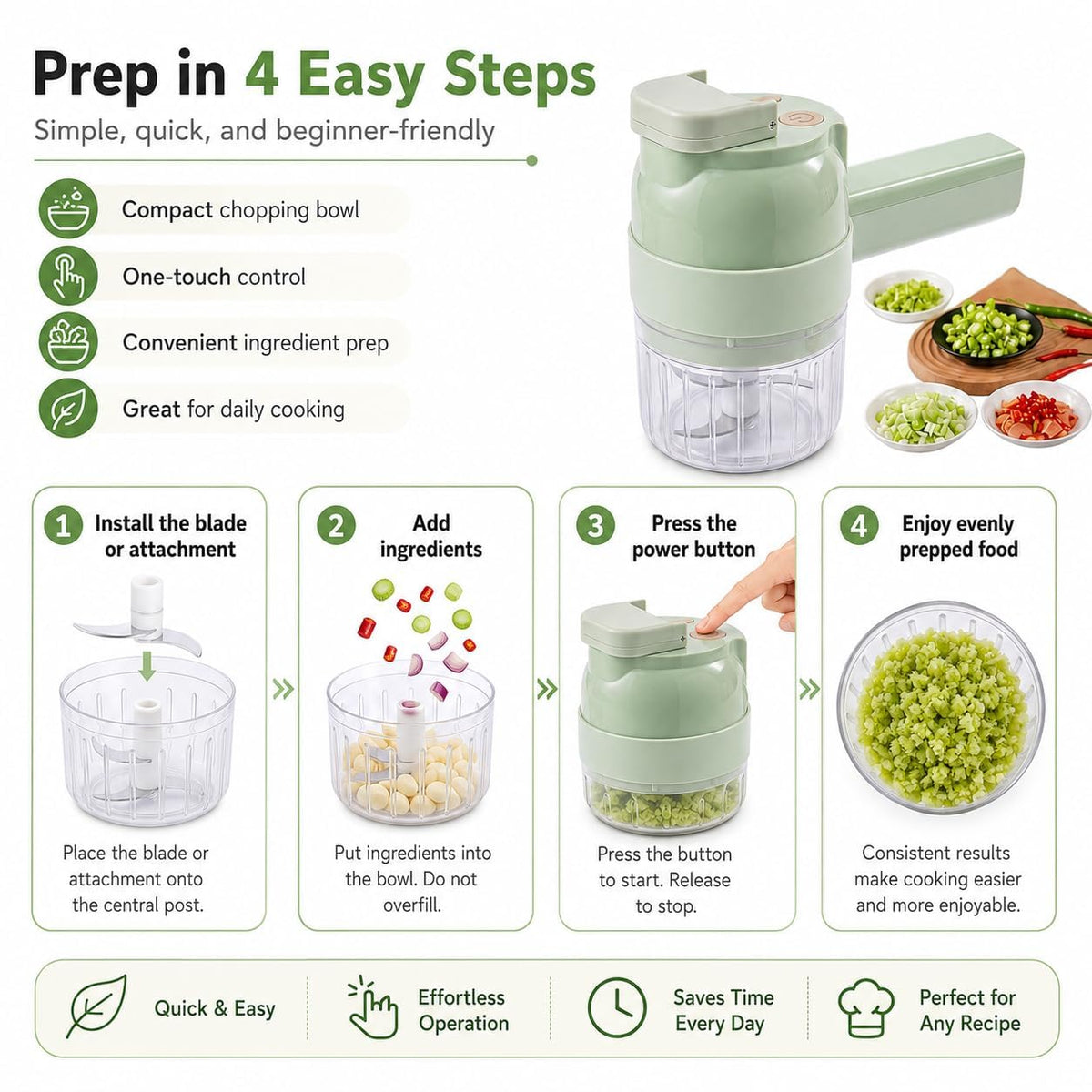 Prep in 4 Easy Steps
Simple, quick, and beginner-friendly

Compact chopping bowl
One-touch control
Convenient ingredient prep
Great for daily cooking

1 Install the blade or attachment
Place the blade or attachment onto the central post.

2 Add ingredients
Put ingredients into the bowl. Do not overfill.

3 Press the power button
Press the button to start. Release to stop.

4 Enjoy evenly prepped food
Consistent results make cooking easier and more enjoyable.

Quick & Easy
Effortless Operation
Saves Time Every Day
Perfect for Any Recipe