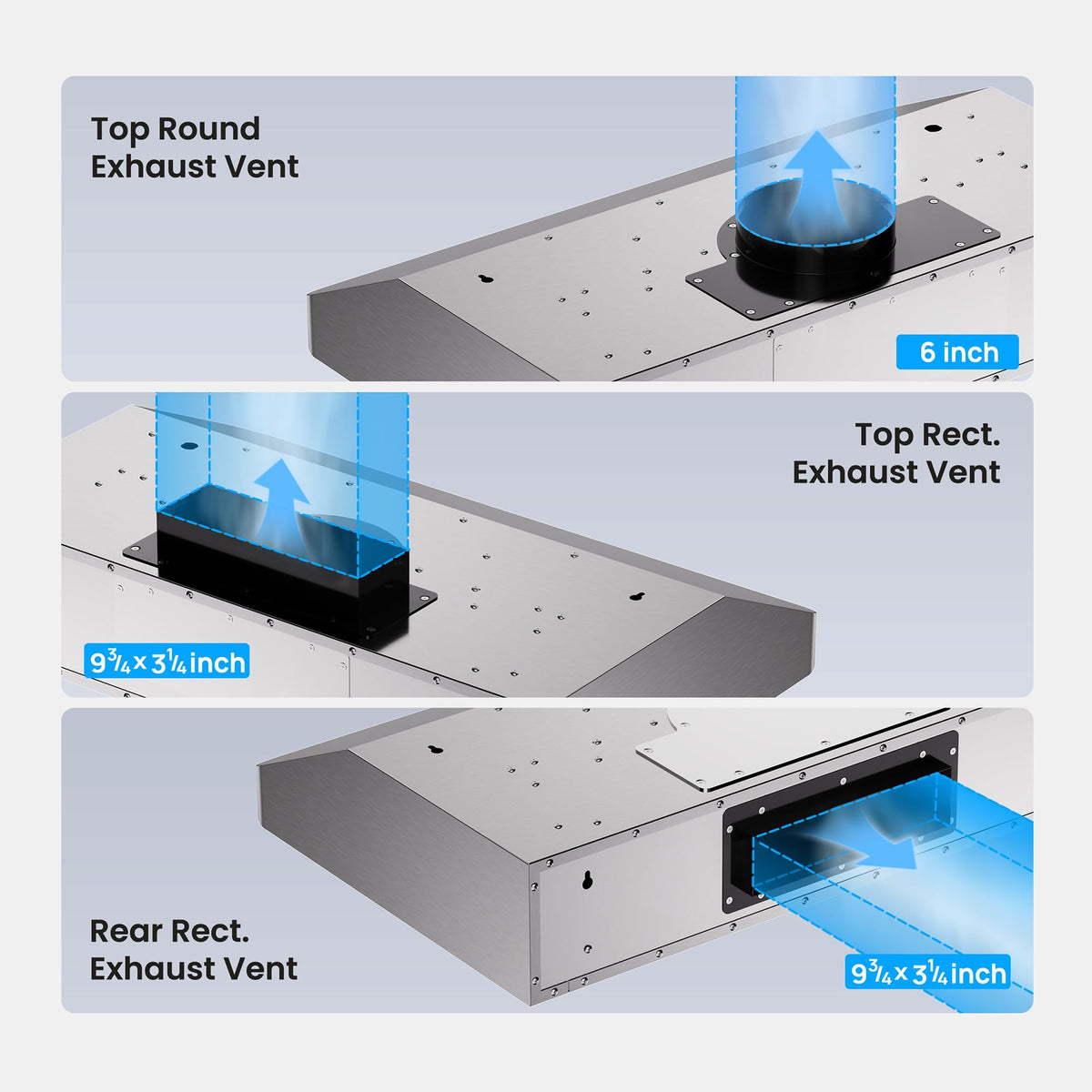 Top Round Exhaust Vent

6 inch

Top Rect. Exhaust Vent

$9\frac{3}{4} \times 3\frac{1}{4}$ inch

Rear Rect. Exhaust Vent

$9\frac{3}{4} \times 3\frac{1}{4}$ inch